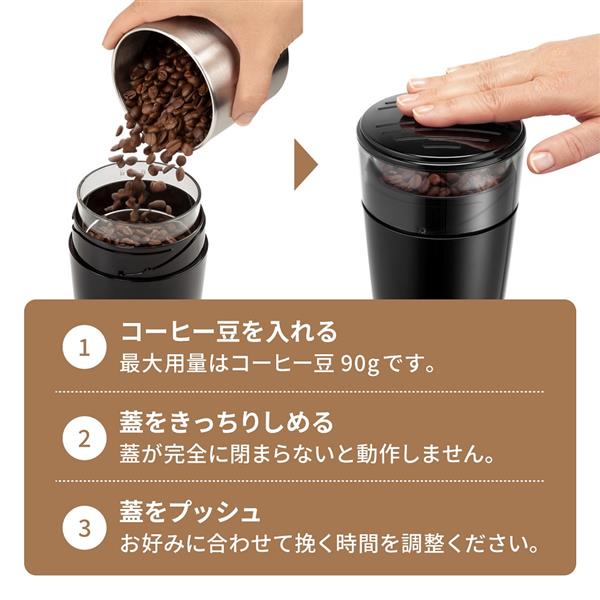 1
コーヒー豆を入れる
最大用量はコーヒー豆 90gです。

2
蓋をきっちりしめる
蓋が完全に閉まらないと動作しません。

3
蓋をプッシュ
お好みに合わせて挽く時間を調整ください。