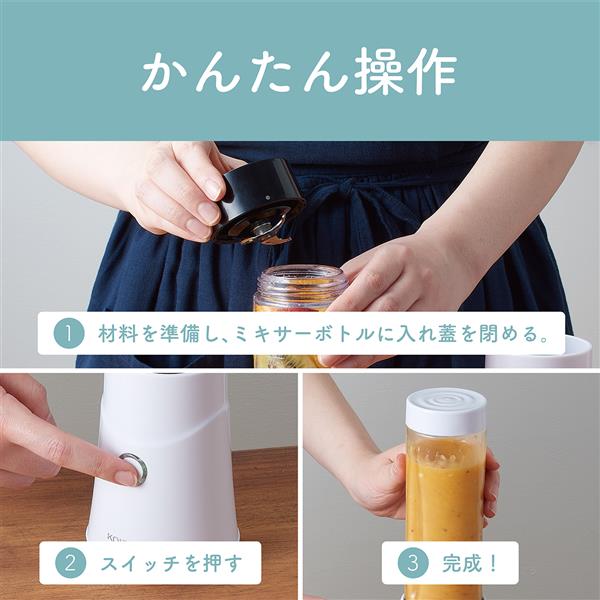 かんたん操作

1 材料を準備し、ミキサーボトルに入れ蓋を閉める。

2 スイッチを押す

3 完成！