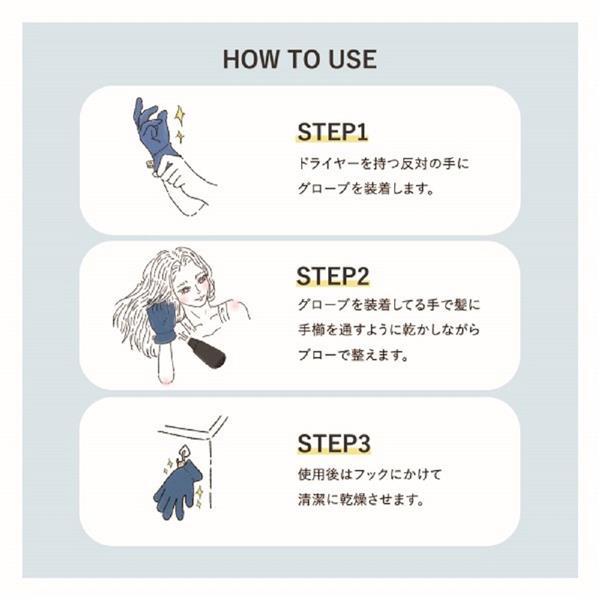 HOW TO USE

STEP1
ドライヤーを持つ反対の手にグローブを装着します。

STEP2
グローブを装着してる手で髪に手櫛を通すように乾かしながらブローで整えます。

STEP3
使用後はフックにかけて清潔に乾燥させます。