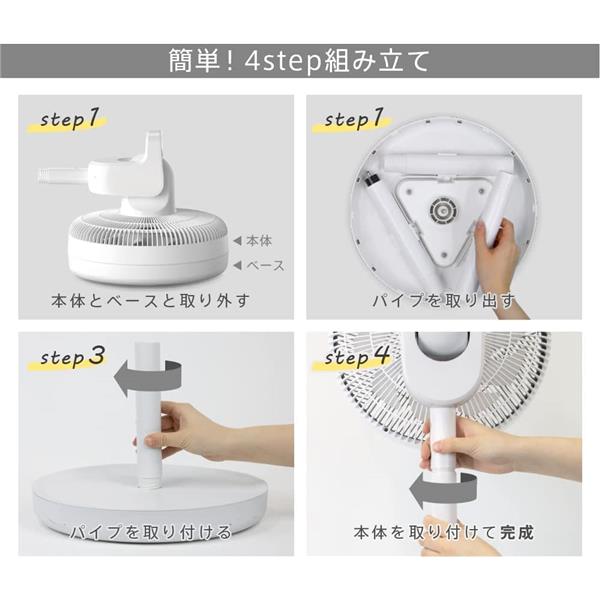 簡単！4step組み立て

step1

◀本体

◀ベース

本体とベースと取り外す

step1

パイプを取り出す

step3

パイプを取り付ける

step4

本体を取り付けて完成