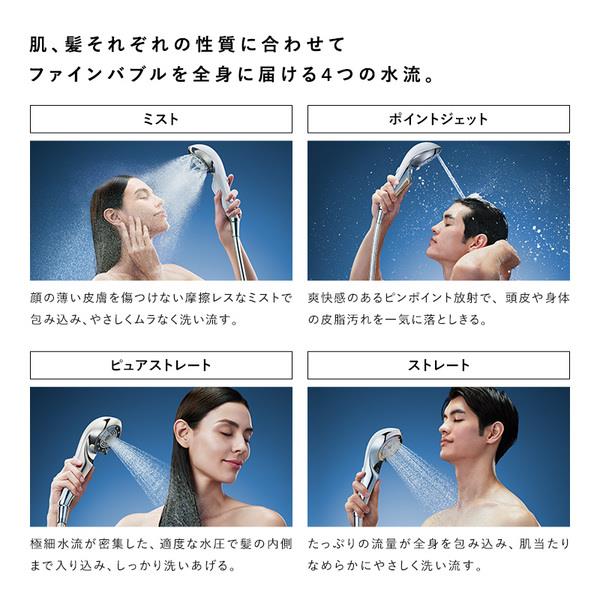 肌、髪それぞれの性質に合わせて
ファインバブルを全身に届ける4つの水流。

ミスト

顔の薄い皮膚を傷つけない摩擦レスなミストで包み込み、やさしくムラなく洗い流す。

ポイントジェット

爽快感のあるピンポイント放射で、頭皮や身体の皮脂汚れを一気に落としきる。

ピュアストレート

極細水流が密集した、適度な水圧で髪の内側まで入り込み、しっかり洗いあげる。

ストレート

たっぷりの流量が全身を包み込み、肌当たりなめらかにやさしく洗い流す。