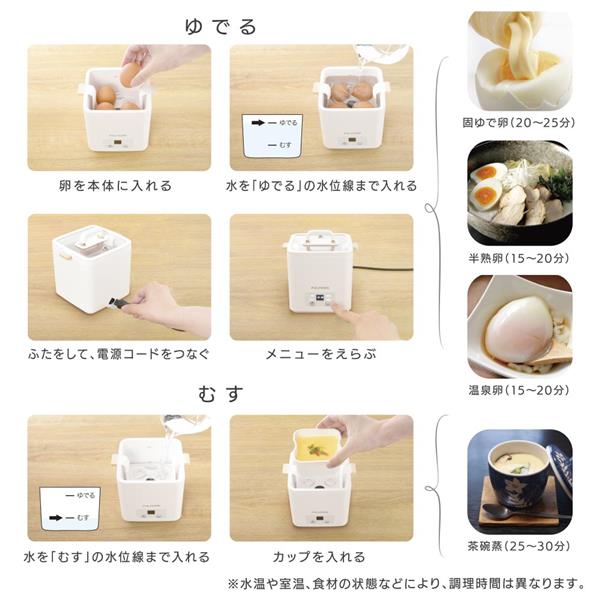 ゆでる

卵を本体に入れる

ゆでる
むす

水を「ゆでる」の水位線まで入れる

ふたをして、電源コードをつなぐ

メニューをえらぶ

固ゆで卵(20～25分)

半熟卵(15～20分)

温泉卵(15～20分)

むす

ゆでる
むす

水を「むす」の水位線まで入れる

カップを入れる

茶碗蒸(25～30分)

※水温や室温、食材の状態などにより、調理時間は異なります。