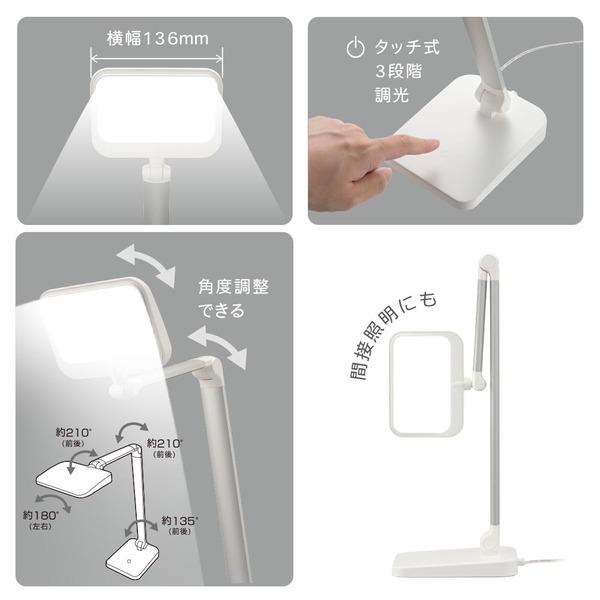 横幅136mm

タッチ式
3段階
調光

角度調整
できる

約210°
(前後)

約210°
(前後)

約180°
(左右)

約135°
(前後)

間接照明にも