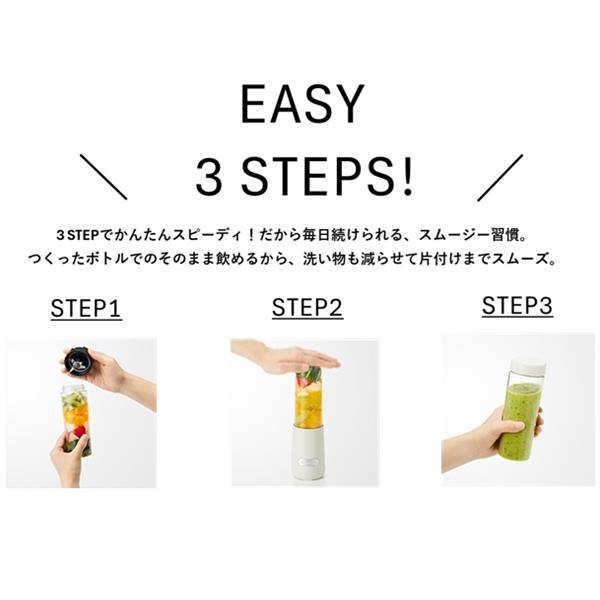 EASY
＼ 3 STEPS! ／

3 STEPでかんたんスピーディ！だから毎日続けられる、スムージー習慣。
つくったボトルでのそのまま飲めるから、洗い物も減らせて片付けまでスムーズ。

STEP1

STEP2

STEP3