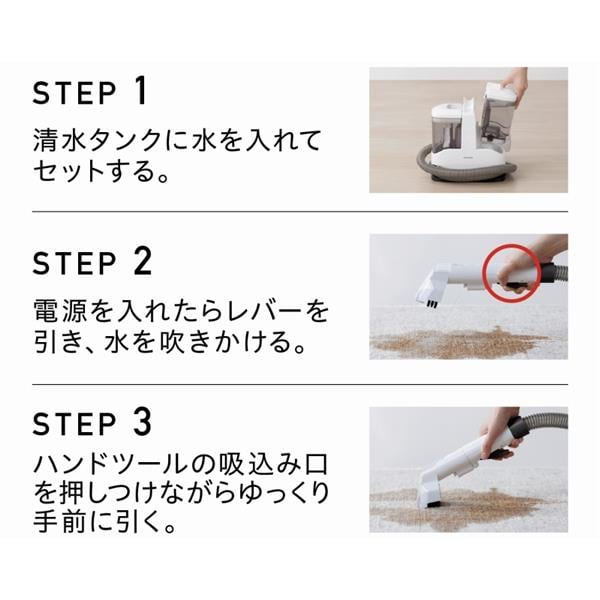 STEP 1
清水タンクに水を入れてセットする。

STEP 2
電源を入れたらレバーを引き、水を吹きかける。

STEP 3
ハンドツールの吸込み口を押しつけながらゆっくり手前に引く。