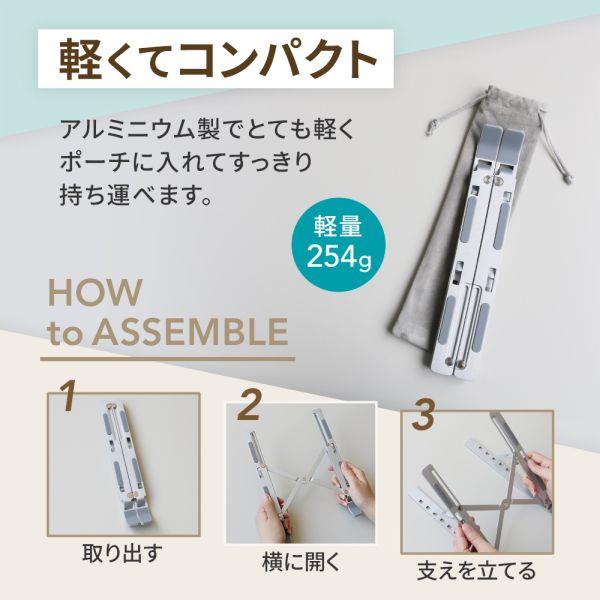 軽くてコンパクト

アルミニウム製でとても軽く
ポーチに入れてすっきり
持ち運べます。

軽量
254g

HOW
to ASSEMBLE

1
取り出す

2
横に開く

3
支えを立てる