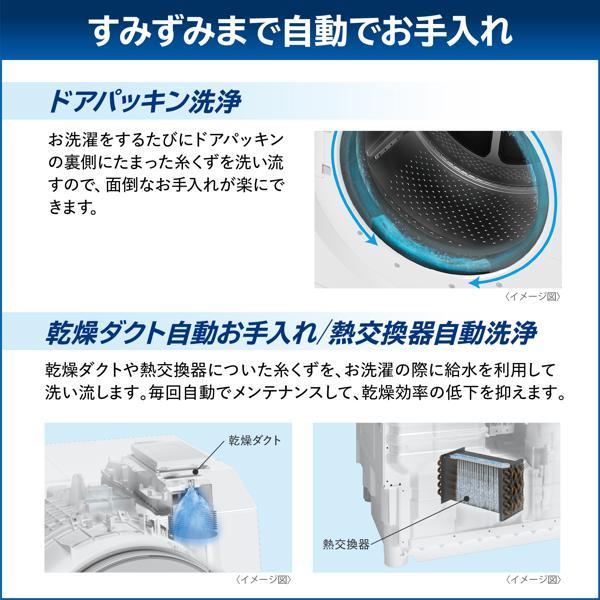 すみずみまで自動でお手入れ

ドアパッキン洗浄

お洗濯をするたびにドアパッキンの裏側にたまった糸くずを洗い流すので、面倒なお手入れが楽にできます。

〈イメージ図〉

乾燥ダクト自動お手入れ/熱交換器自動洗浄

乾燥ダクトや熱交換器についた糸くずを、お洗濯の際に給水を利用して洗い流します。毎回自動でメンテナンスして、乾燥効率の低下を抑えます。

乾燥ダクト

〈イメージ図〉

熱交換器

〈イメージ図〉