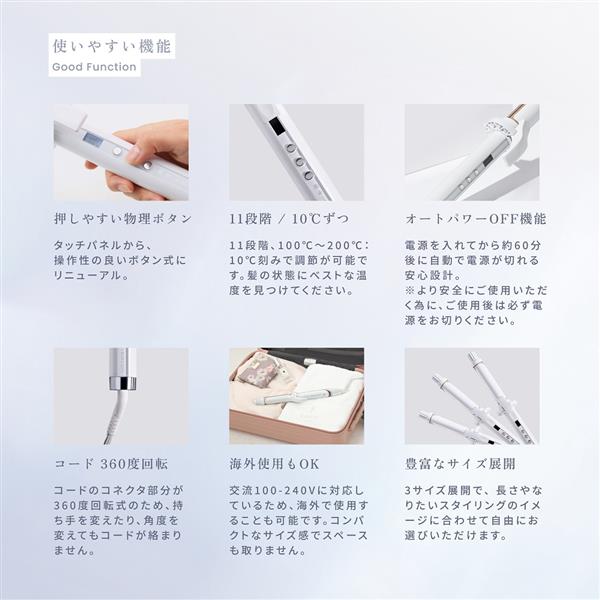 使いやすい機能
Good Function

押しやすい物理ボタン

タッチパネルから、操作性の良いボタン式にリニューアル。

11段階 / 10℃ずつ

11段階、100℃～200℃：10℃刻みで調節が可能です。髪の状態にベストな温度を見つけてください。

オートパワーOFF機能

電源を入れてから約60分後に自動で電源が切れる安心設計。
※より安全にご使用いただく為に、ご使用後は必ず電源をお切りください。

コード 360度回転

コードのコネクタ部分が360度回転式のため、持ち手を変えたり、角度を変えてもコードが絡まりません。

海外使用もOK

交流100-240Vに対応しているため、海外で使用することも可能です。コンパクトなサイズ感でスペースも取りません。

豊富なサイズ展開

3サイズ展開で、長さやなりたいスタイリングのイメージに合わせて自由にお選びいただけます。