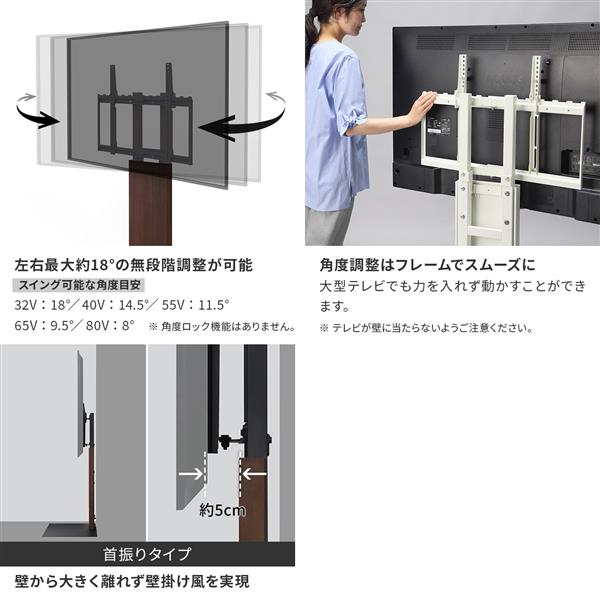 左右最大約18°の無段階調整が可能

スイング可能な角度目安

32V：18°／40V：14.5°／55V：11.5°

65V：9.5°／80V：8°　※ 角度ロック機能はありません。

角度調整はフレームでスムーズに

大型テレビでも力を入れず動かすことができます。

※ テレビが壁に当たらないようご注意ください。

約5cm

首振りタイプ

壁から大きく離れず壁掛け風を実現