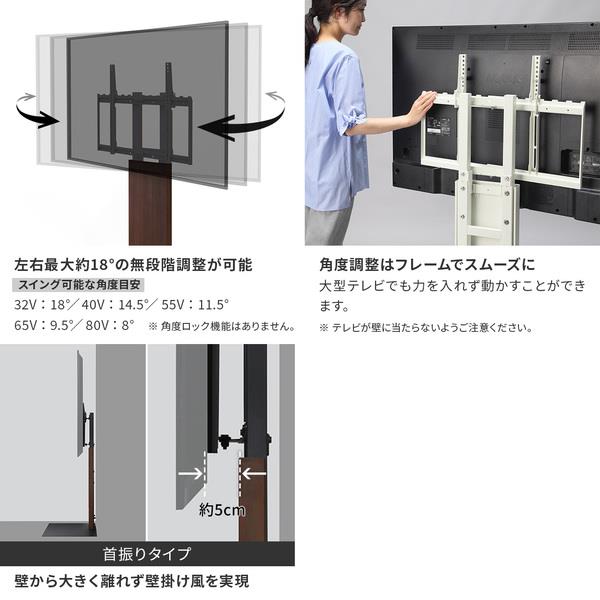 左右最大約18°の無段階調整が可能

スイング可能な角度目安

32V：18°／40V：14.5°／55V：11.5°
65V：9.5°／80V：8°　※ 角度ロック機能はありません。

角度調整はフレームでスムーズに

大型テレビでも力を入れず動かすことができます。

※ テレビが壁に当たらないようご注意ください。

約5cm

首振りタイプ

壁から大きく離れず壁掛け風を実現