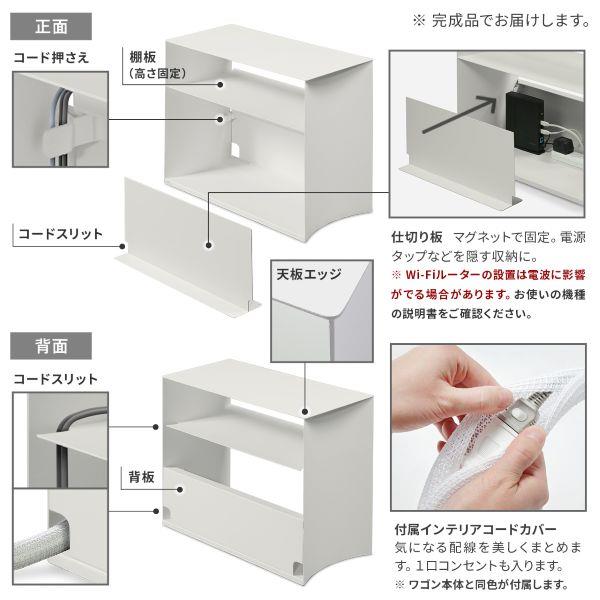 正面

※ 完成品でお届けします。

コード押さえ

棚板
(高さ固定)

コードスリット

仕切り板 マグネットで固定。電源タップなどを隠す収納に。
※ Wi-Fiルーターの設置は電波に影響がでる場合があります。お使いの機種の説明書をご確認ください。

天板エッジ

背面

コードスリット

背板

付属インテリアコードカバー
気になる配線を美しくまとめます。1口コンセントも入ります。
※ ワゴン本体と同色が付属します。