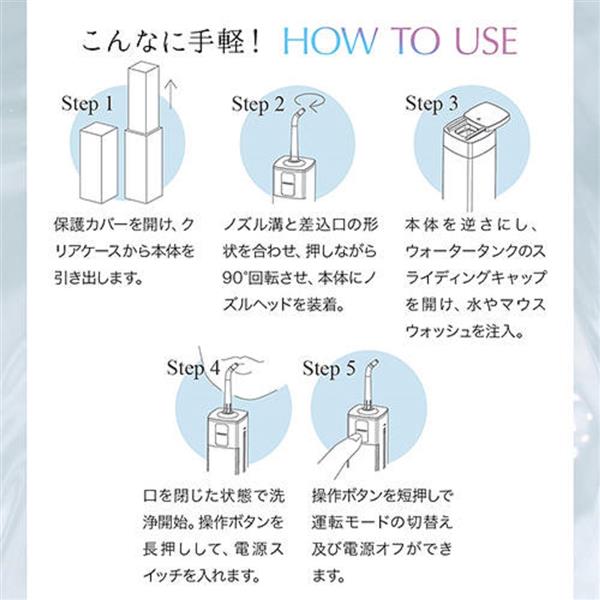 こんなに手軽！ HOW TO USE

Step 1

保護カバーを開け、クリアケースから本体を引き出します。

Step 2

ノズル溝と差込口の形状を合わせ、押しながら90°回転させ、本体にノズルヘッドを装着。

Step 3

本体を逆さにし、ウォータータンクのスライディングキャップを開け、水やマウスウォッシュを注入。

Step 4

口を閉じた状態で洗浄開始。操作ボタンを長押しして、電源スイッチを入れます。

Step 5

操作ボタンを短押しで運転モードの切替え及び電源オフができます。