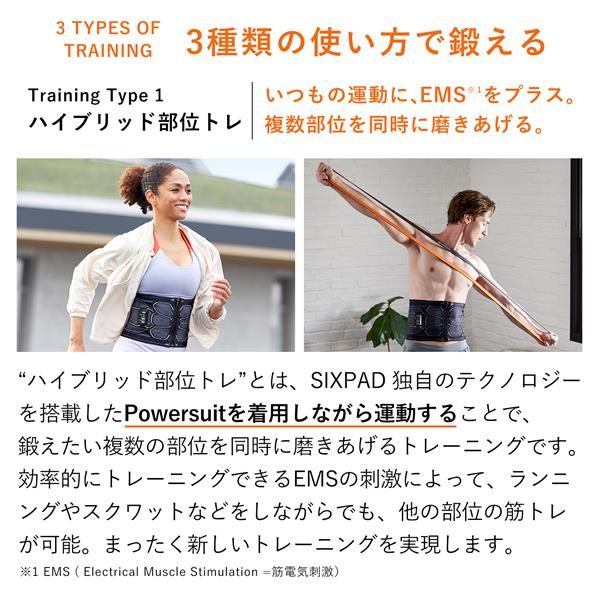 3 TYPES OF TRAINING 3種類の使い方で鍛える

Training Type 1
ハイブリッド部位トレ

いつもの運動に、EMS※1をプラス。
複数部位を同時に磨きあげる。

“ハイブリッド部位トレ”とは、SIXPAD 独自のテクノロジーを搭載したPowersuitを着用しながら運動することで、鍛えたい複数の部位を同時に磨きあげるトレーニングです。効率的にトレーニングできるEMSの刺激によって、ランニングやスクワットなどをしながらでも、他の部位の筋トレが可能。まったく新しいトレーニングを実現します。

※1 EMS ( Electrical Muscle Stimulation =筋電気刺激)