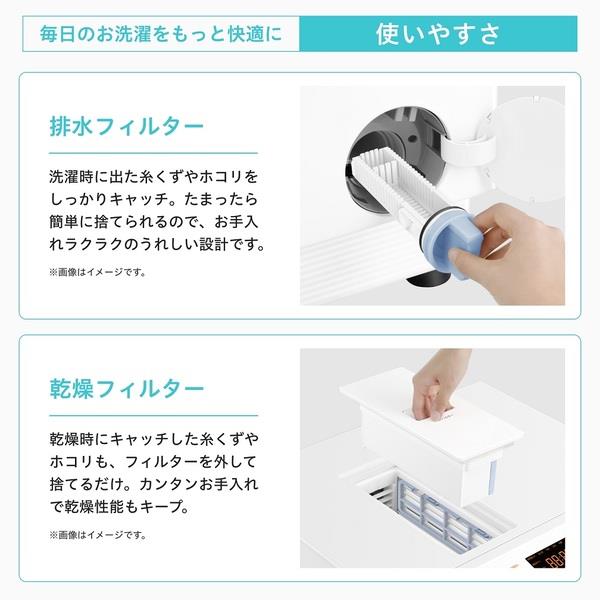 毎日のお洗濯をもっと快適に

使いやすさ

排水フィルター

洗濯時に出た糸くずやホコリをしっかりキャッチ。たまったら簡単に捨てられるので、お手入れラクラクのうれしい設計です。

※画像はイメージです。

乾燥フィルター

乾燥時にキャッチした糸くずやホコリも、フィルターを外して捨てるだけ。カンタンお手入れで乾燥性能もキープ。

※画像はイメージです。