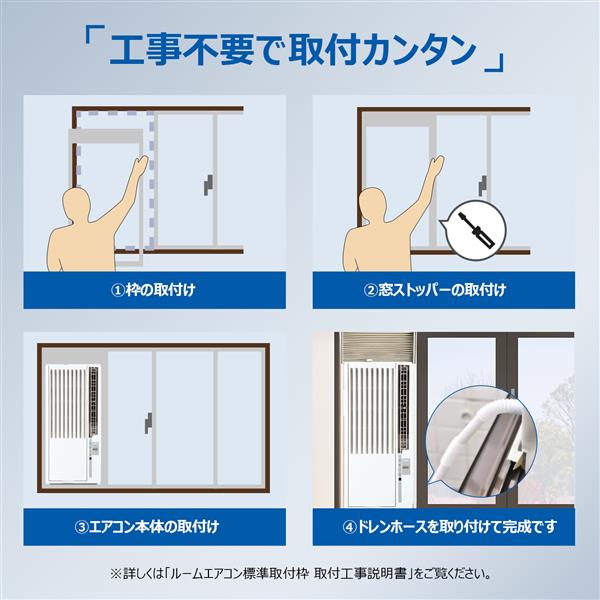 「工事不要で取付カンタン」

①枠の取付け

②窓ストッパーの取付け

③エアコン本体の取付け

④ドレンホースを取り付けて完成です

※詳しくは「ルームエアコン標準取付枠 取付工事説明書」をご覧ください。