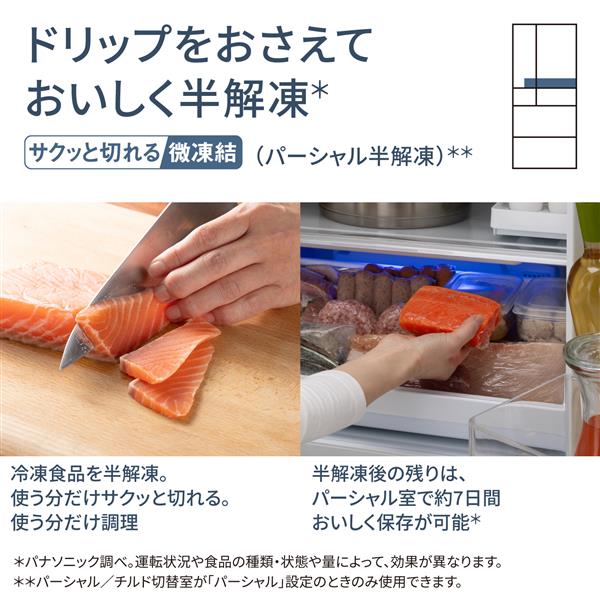 ドリップをおさえて
おいしく半解凍*

サクッと切れる 微凍結 （パーシャル半解凍）**

冷凍食品を半解凍。
使う分だけサクッと切れる。
使う分だけ調理

半解凍後の残りは、
パーシャル室で約7日間
おいしく保存が可能*

*パナソニック調べ。運転状況や食品の種類・状態や量によって、効果が異なります。
**パーシャル／チルド切替室が「パーシャル」設定のときのみ使用できます。