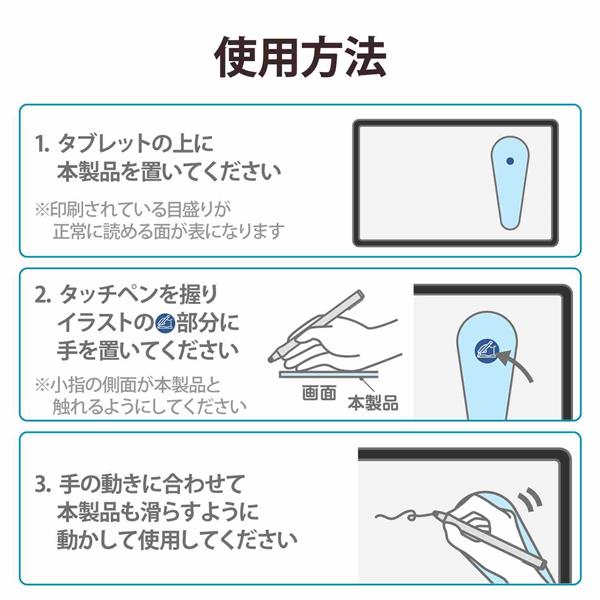 使用方法

1. タブレットの上に本製品を置いてください

※印刷されている目盛りが正常に読める面が表になります

2. タッチペンを握りイラストの部分に手を置いてください

※小指の側面が本製品と触れるようにしてください

画面

本製品

3. 手の動きに合わせて本製品も滑らすように動かして使用してください