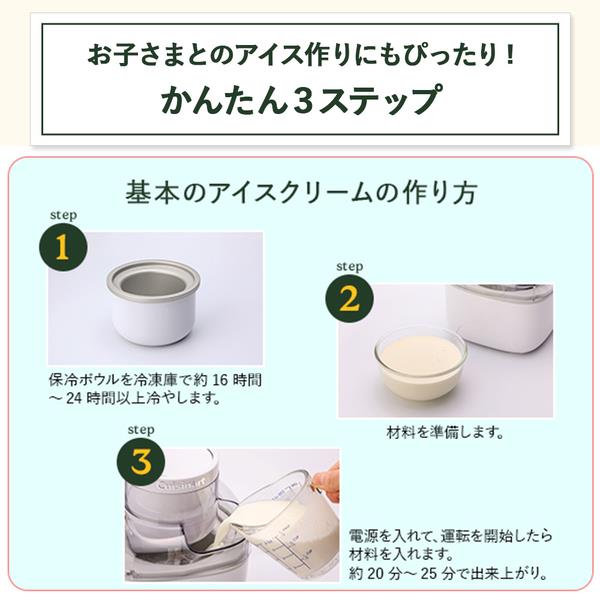 お子さまとのアイス作りにもぴったり！
かんたん３ステップ

基本のアイスクリームの作り方

step
1

保冷ボウルを冷凍庫で約 16 時間～ 24 時間以上冷やします。

step
2

材料を準備します。

step
3

Cuisinart

電源を入れて、運転を開始したら材料を入れます。
約 20 分～ 25 分で出来上がり。