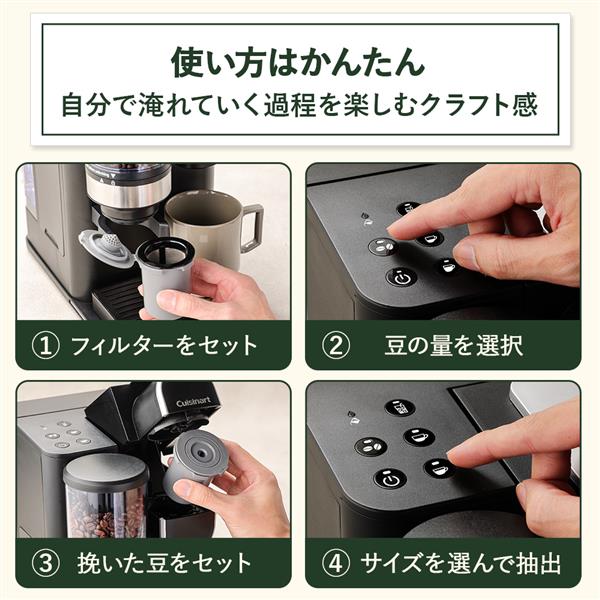 使い方はかんたん
自分で淹れていく過程を楽しむクラフト感

① フィルターをセット

② 豆の量を選択

Cuisinart

③ 挽いた豆をセット

④ サイズを選んで抽出