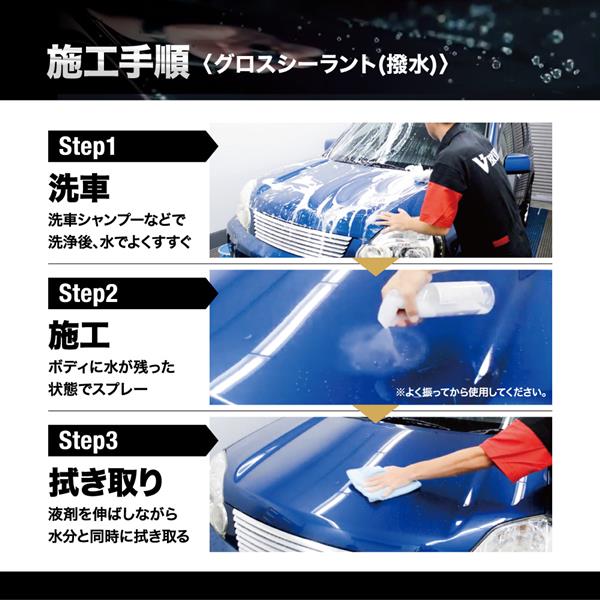 施工手順〈グロスシーラント(撥水)〉

Step1

洗車

洗車シャンプーなどで洗浄後、水でよくすすぐ

Step2

施工

ボディに水が残った状態でスプレー

※よく振ってから使用してください。

Step3

拭き取り

液剤を伸ばしながら水分と同時に拭き取る