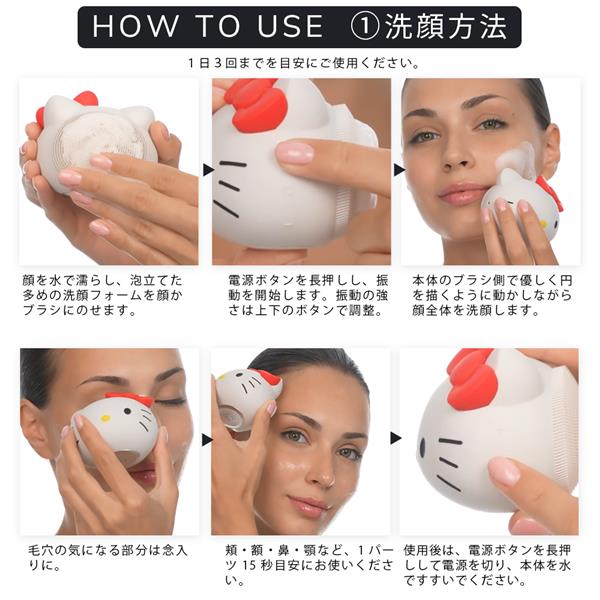 HOW TO USE ①洗顔方法

1日3回までを目安にご使用ください。

顔を水で濡らし、泡立てた多めの洗顔フォームを顔かブラシにのせます。

電源ボタンを長押しし、振動を開始します。振動の強さは上下のボタンで調整。

本体のブラシ側で優しく円を描くように動かしながら顔全体を洗顔します。

毛穴の気になる部分は念入りに。

頬・額・鼻・顎など、1パーツ15秒目安にお使いください。

使用後は、電源ボタンを長押しして電源を切り、本体を水ですすいでください。