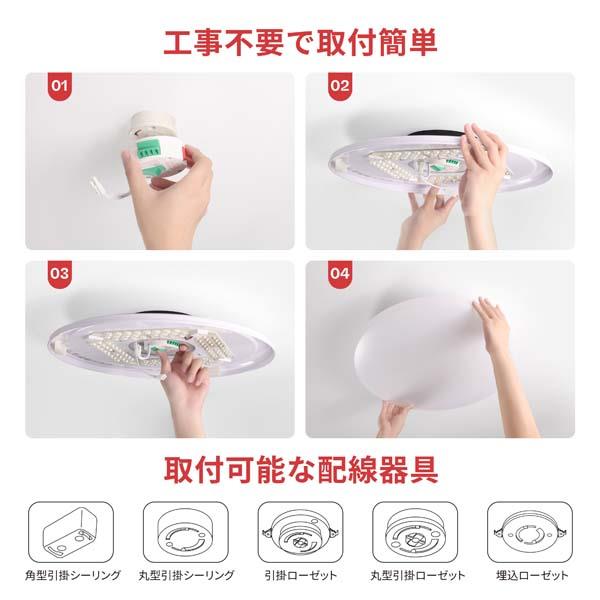 工事不要で取付簡単

01

02

03

04

取付可能な配線器具

角型引掛シーリング

丸型引掛シーリング

引掛ローゼット

丸型引掛ローゼット

埋込ローゼット