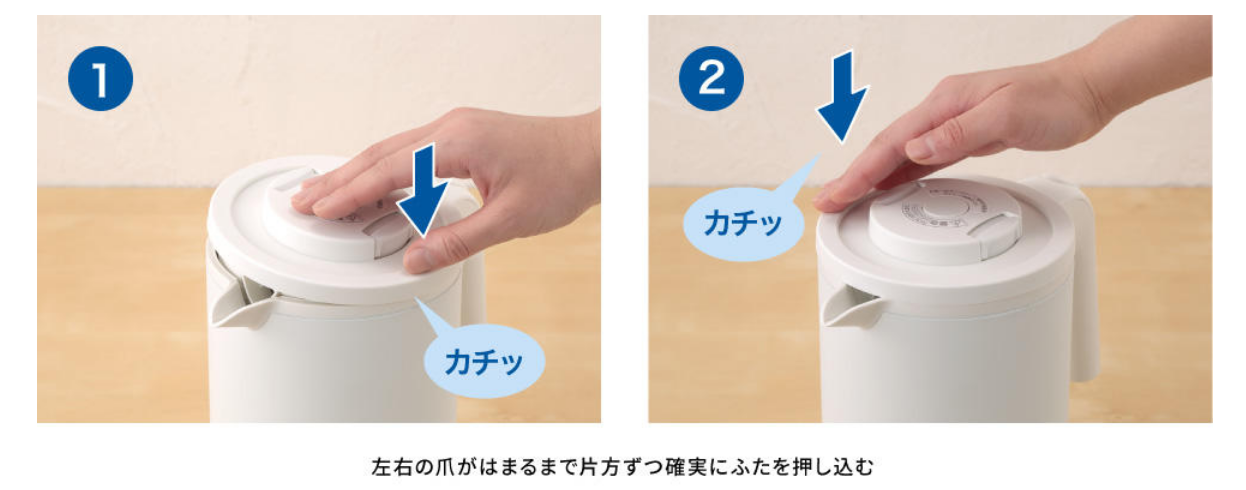 1

カチッ

2

カチッ

左右の爪がはまるまで片方ずつ確実にふたを押し込む