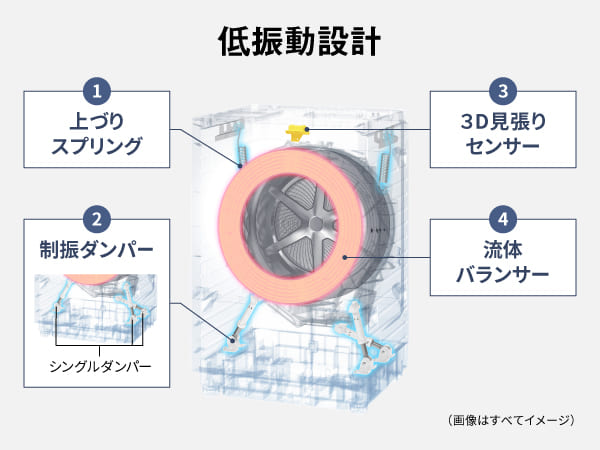 低振動設計

1
上づり
スプリング

2
制振ダンパー

シングルダンパー

3
3D見張り
センサー

4
流体
バランサー

（画像はすべてイメージ）