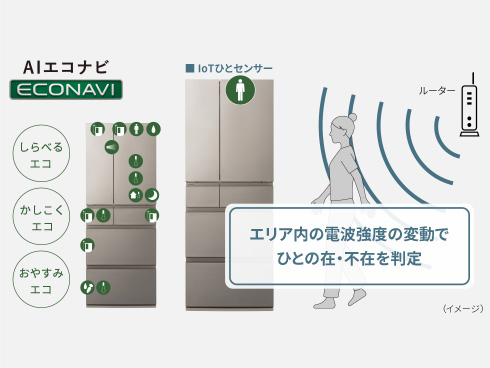 AIエコナビ
ECONAVI

しらべる
エコ

かしこく
エコ

おやすみ
エコ

■ IoTひとセンサー

ルーター

エリア内の電波強度の変動で
ひとの在・不在を判定

（イメージ）