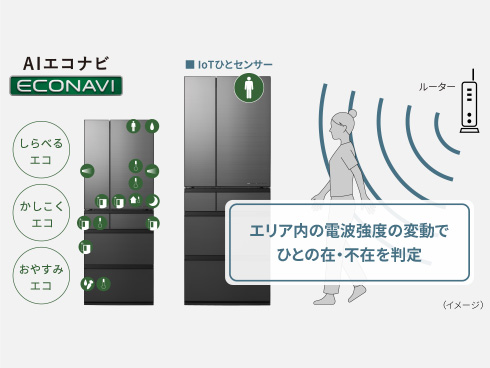 AIエコナビ
ECONAVI

しらべる
エコ

かしこく
エコ

おやすみ
エコ

■ IoTひとセンサー

ルーター

エリア内の電波強度の変動で
ひとの在・不在を判定

（イメージ）