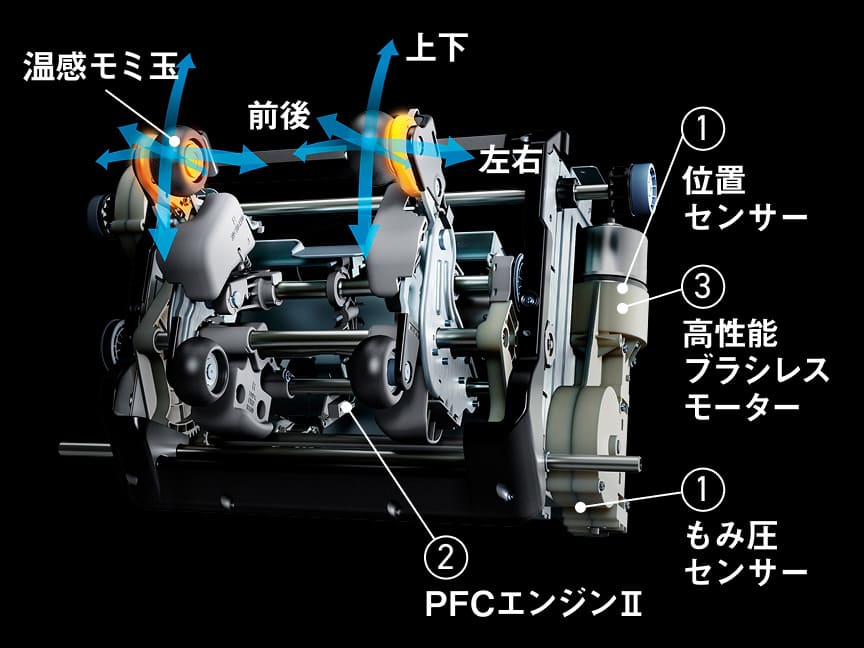 温感モミ玉

上下

前後

左右

①
位置
センサー

③
高性能
ブラシレス
モーター

①
もみ圧
センサー

②
PFCエンジンⅡ